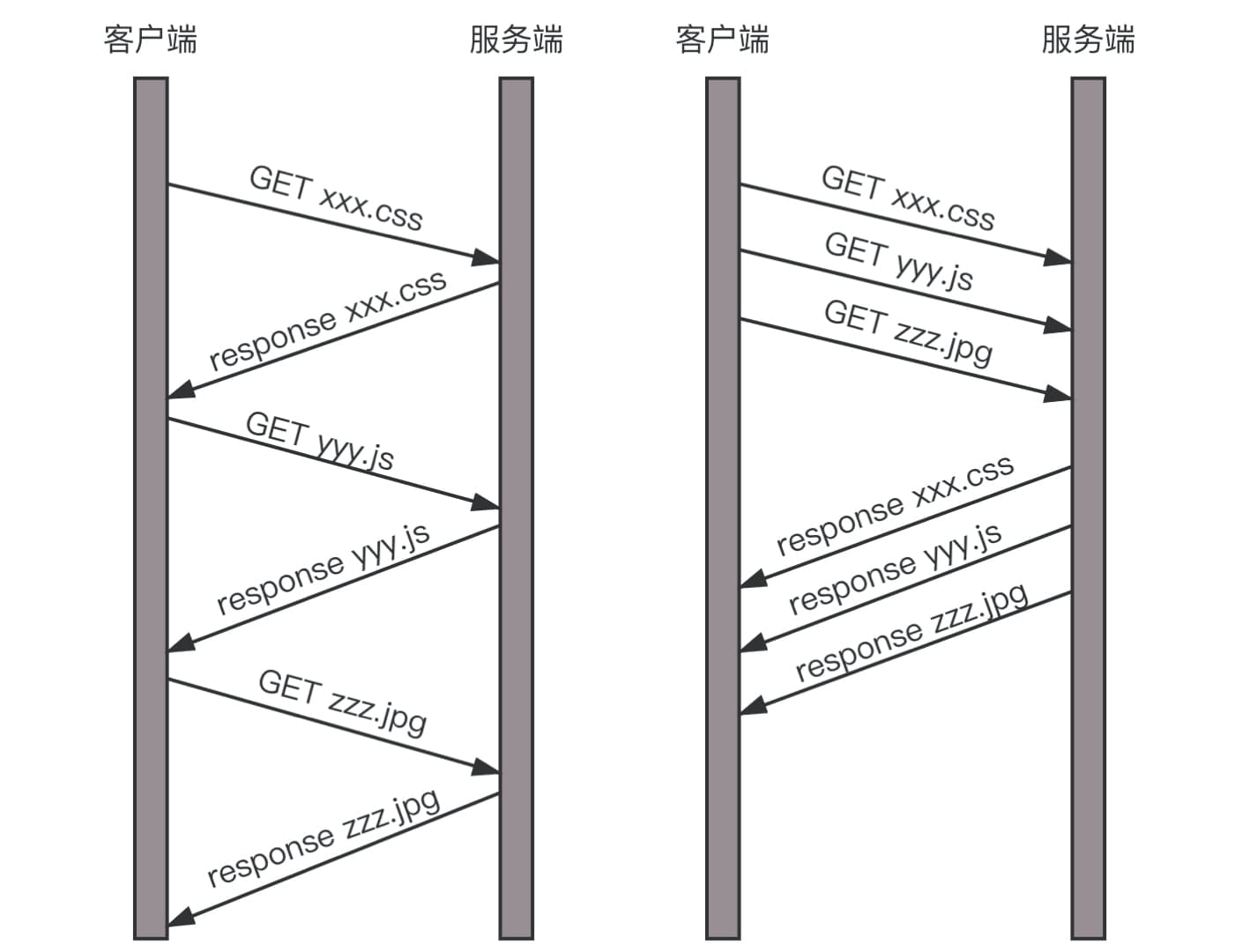 客户端

服务端

GET xxx.css

response xxx.css

GET yyy.js

response yyy.js

GET zzz.jpg

response zzz.jpg

客户端

服务端

GET xxx.css

GET yyy.js

GET zzz.jpg

response xxx.css

response yyy.js

response zzz.jpg